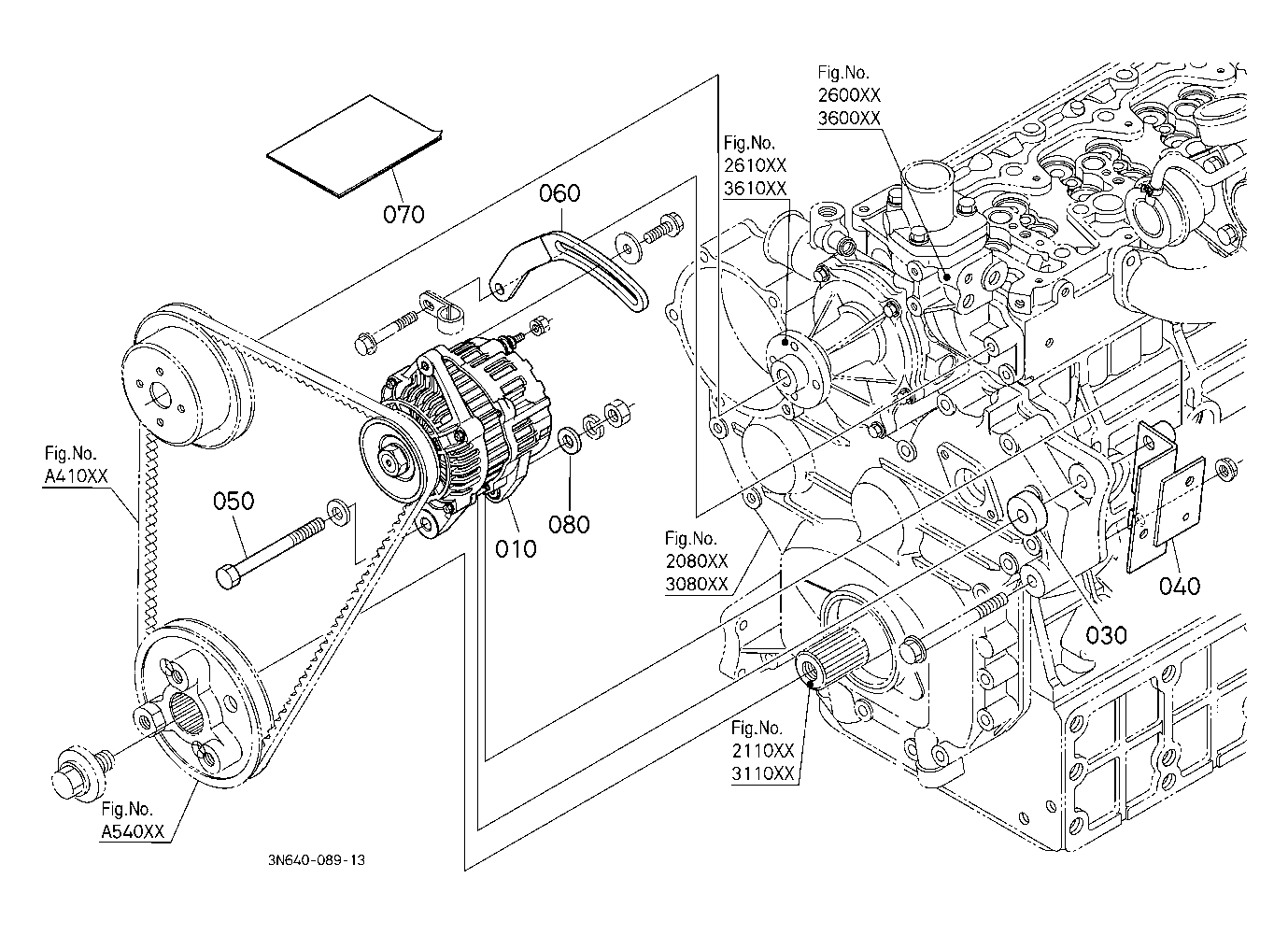 Fig.No.
2600XX
3600XX

Fig.No.
2610XX
3610XX

070

060

Fig.No.
A410XX

050

010

080

Fig.No.
2080XX
3080XX

040

030

Fig.No.
2110XX
3110XX

Fig.No.
A540XX

3N640-089-13